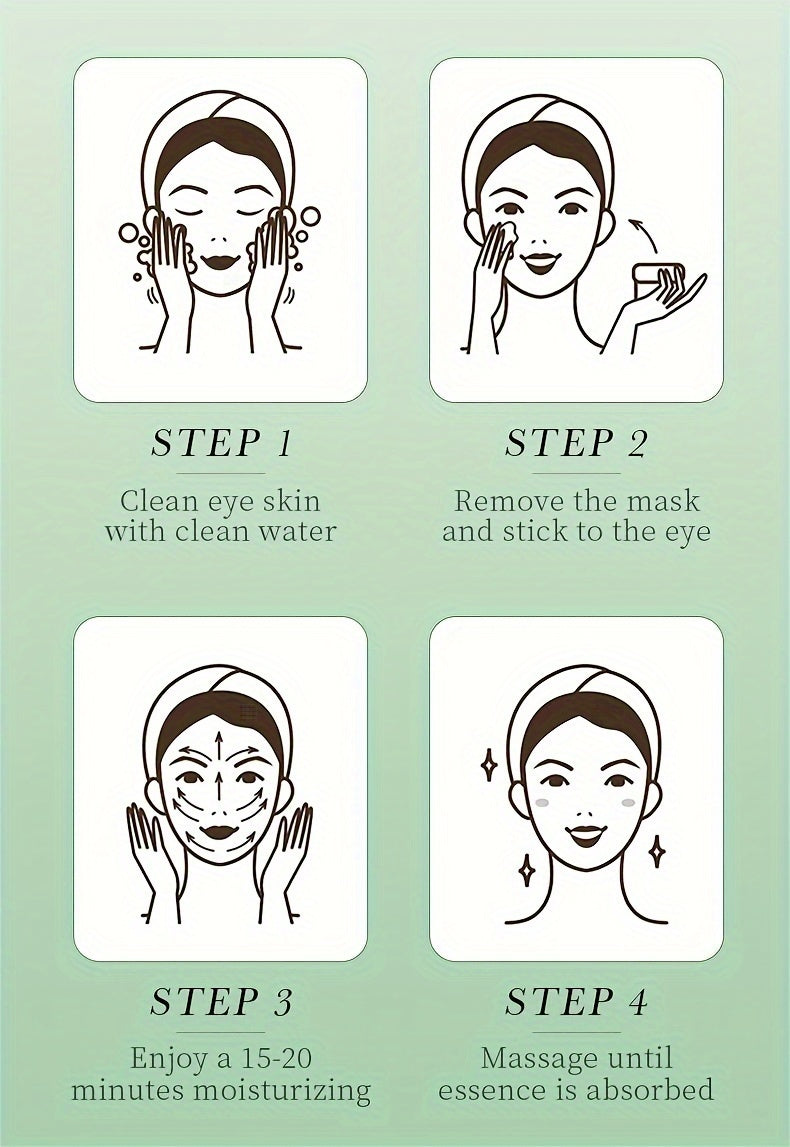 STEP 1

Clean eye skin with clean water

STEP 2

Remove the mask and stick to the eye

STEP 3

Enjoy a 15-20 minutes moisturizing

STEP 4

Massage until essence is absorbed